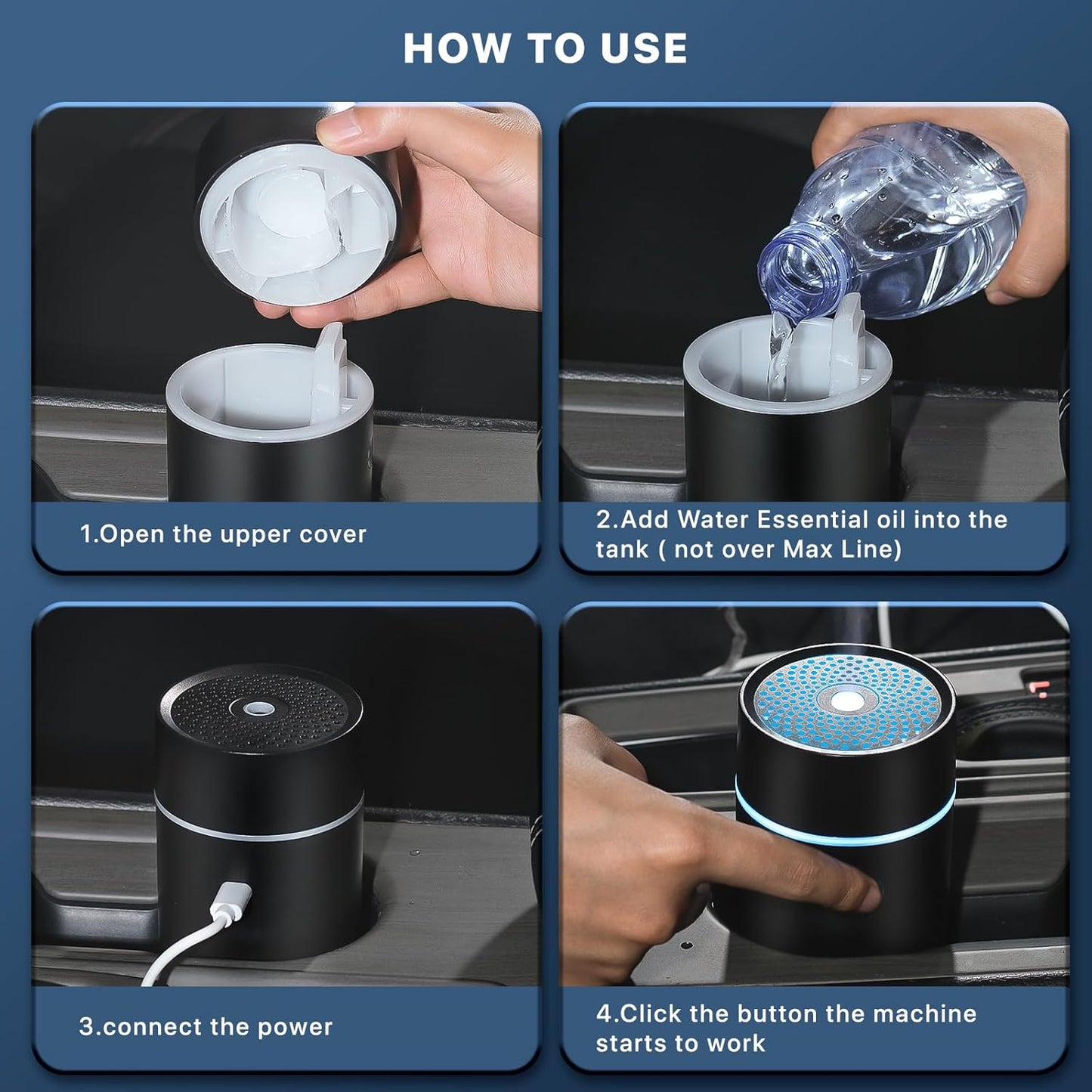 HOW TO USE

1.Open the upper cover

2.Add Water Essential oil into the tank ( not over Max Line)

3.connect the power

4.Click the button the machine starts to work